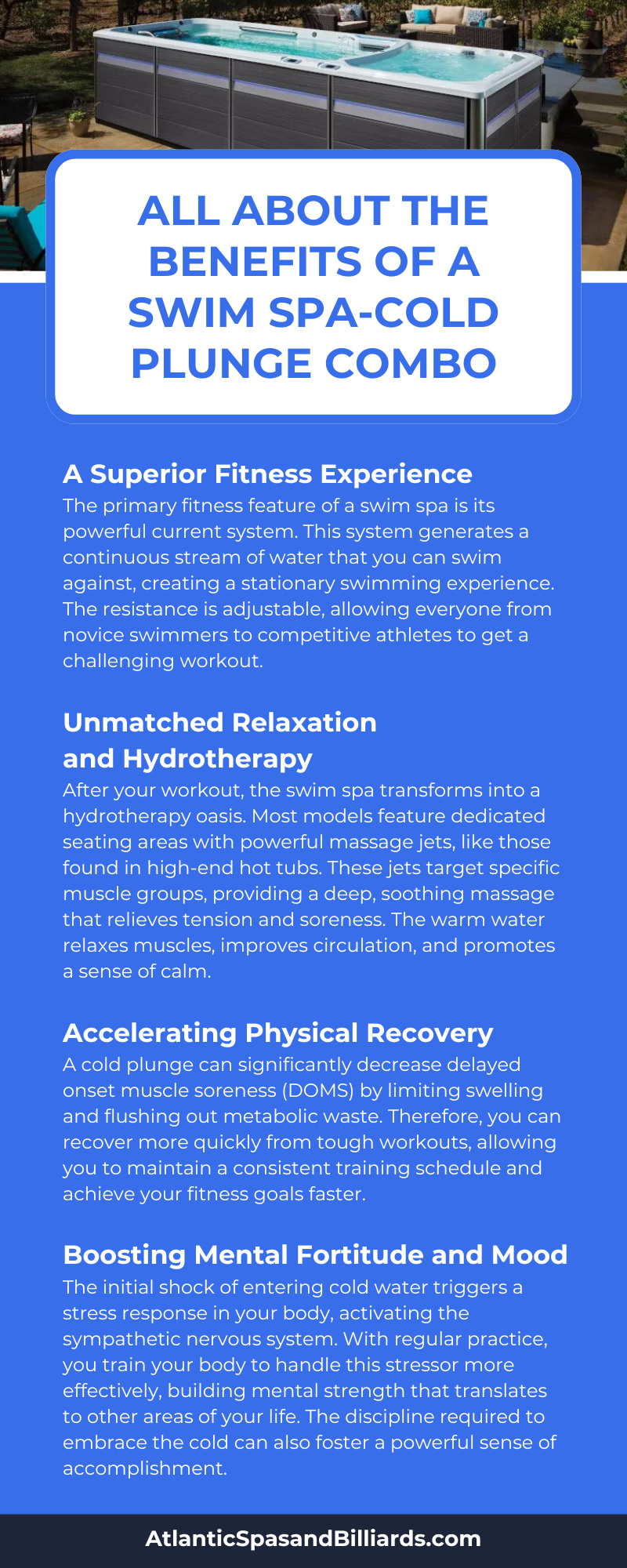 ALL ABOUT THE BENEFITS OF A SWIM SPA-COLD PLUNGE COMBO

A Superior Fitness Experience
The primary fitness feature of a swim spa is its powerful current system. This system generates a continuous stream of water that you can swim against, creating a stationary swimming experience. The resistance is adjustable, allowing everyone from novice swimmers to competitive athletes to get a challenging workout.

Unmatched Relaxation and Hydrotherapy
After your workout, the swim spa transforms into a hydrotherapy oasis. Most models feature dedicated seating areas with powerful massage jets, like those found in high-end hot tubs. These jets target specific muscle groups, providing a deep, soothing massage that relieves tension and soreness. The warm water relaxes muscles, improves circulation, and promotes a sense of calm.

Accelerating Physical Recovery
A cold plunge can significantly decrease delayed onset muscle soreness (DOMS) by limiting swelling and flushing out metabolic waste. Therefore, you can recover more quickly from tough workouts, allowing you to maintain a consistent training schedule and achieve your fitness goals faster.

Boosting Mental Fortitude and Mood
The initial shock of entering cold water triggers a stress response in your body, activating the sympathetic nervous system. With regular practice, you train your body to handle this stressor more effectively, building mental strength that translates to other areas of your life. The discipline required to embrace the cold can also foster a powerful sense of accomplishment.

AtlanticSpasandBilliards.com