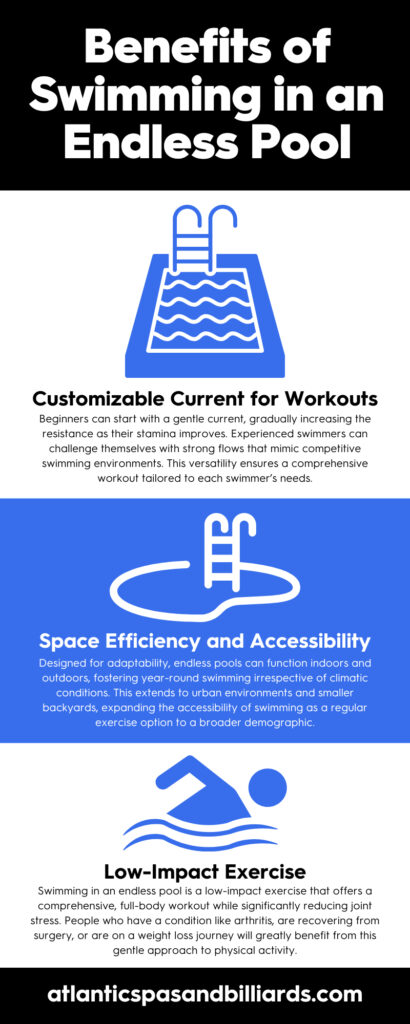 Benefits of Swimming in an Endless Pool

Customizable Current for Workouts

Beginners can start with a gentle current, gradually increasing the resistance as their stamina improves. Experienced swimmers can challenge themselves with strong flows that mimic competitive swimming environments. This versatility ensures a comprehensive workout tailored to each swimmer's needs.

Space Efficiency and Accessibility

Designed for adaptability, endless pools can function indoors and outdoors, fostering year-round swimming irrespective of climatic conditions. This extends to urban environments and smaller backyards, expanding the accessibility of swimming as a regular exercise option to a broader demographic.

Low-Impact Exercise

Swimming in an endless pool is a low-impact exercise that offers a comprehensive, full-body workout while significantly reducing joint stress. People who have a condition like arthritis, are recovering from surgery, or are on a weight loss journey will greatly benefit from this gentle approach to physical activity.

atlanticspasandbilliards.com